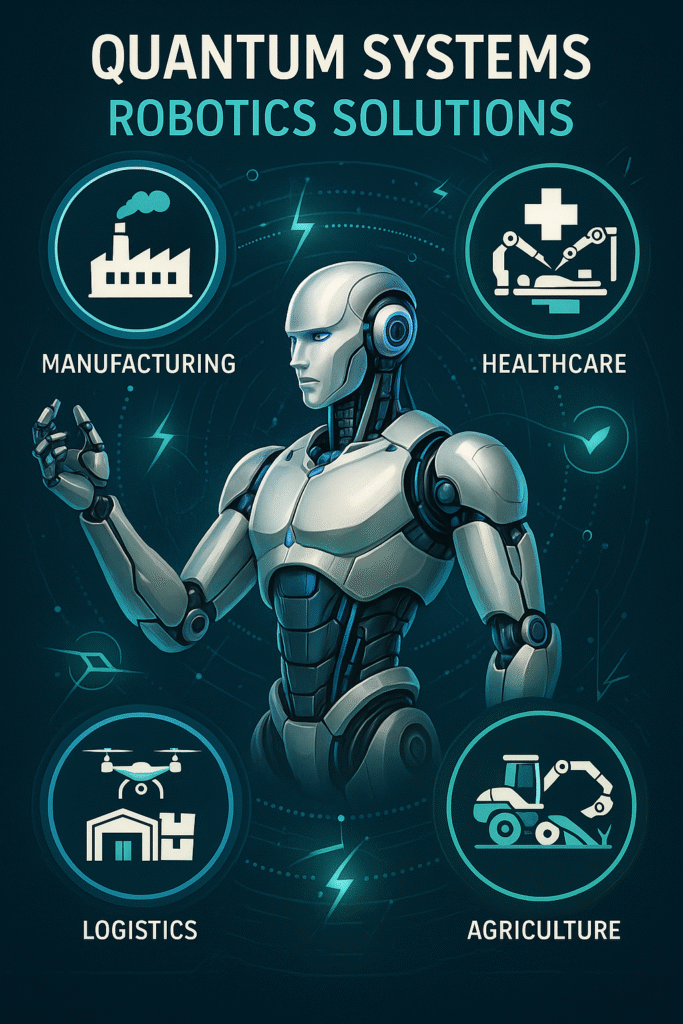 QUANTUM SYSTEMS
ROBOTICS SOLUTIONS

MANUFACTURING

HEALTHCARE

LOGISTICS

AGRICULTURE