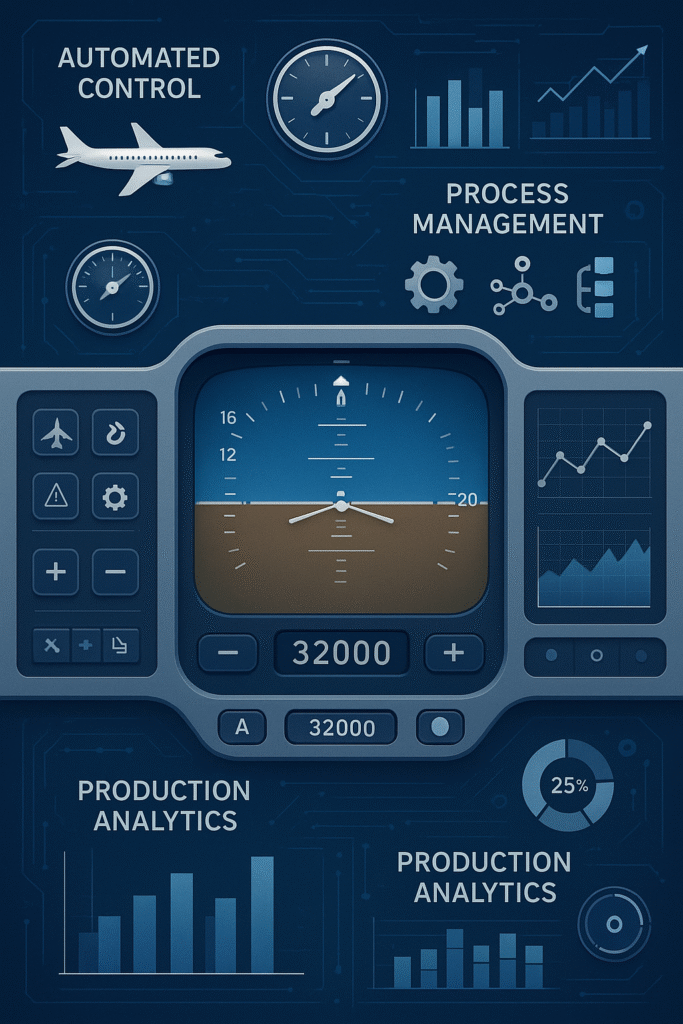 AUTOMATED CONTROL

PROCESS MANAGEMENT

16

12

20

32000

A

32000

PRODUCTION ANALYTICS

25%

PRODUCTION ANALYTICS