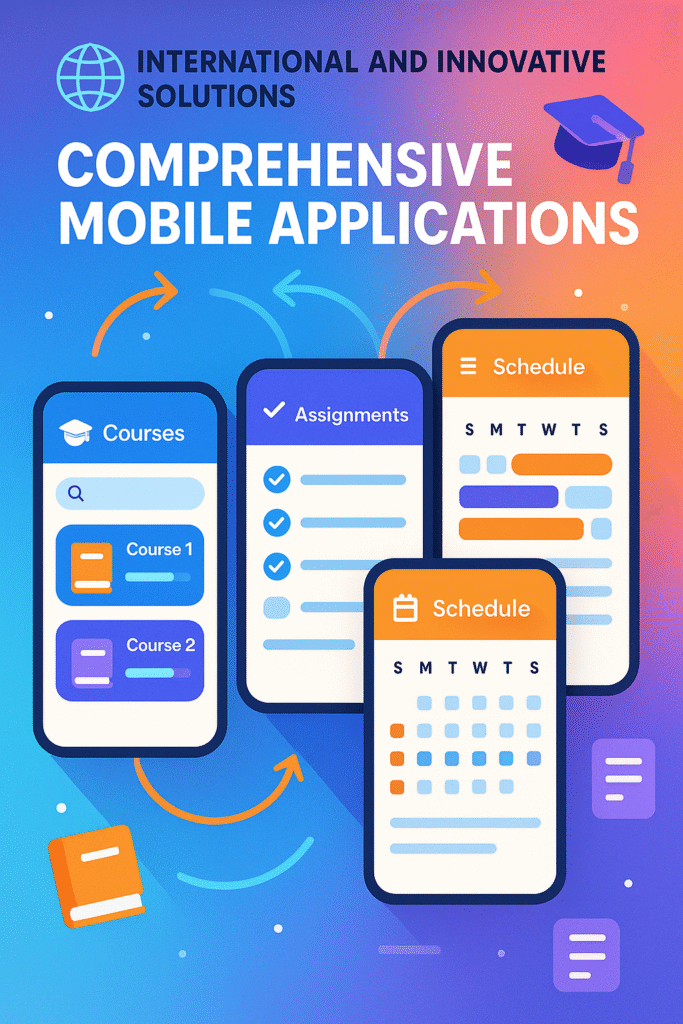 INTERNATIONAL AND INNOVATIVE SOLUTIONS

COMPREHENSIVE MOBILE APPLICATIONS

Courses

Course 1

Course 2

Assignments

Schedule

S M T W T S

Schedule

S M T W T S