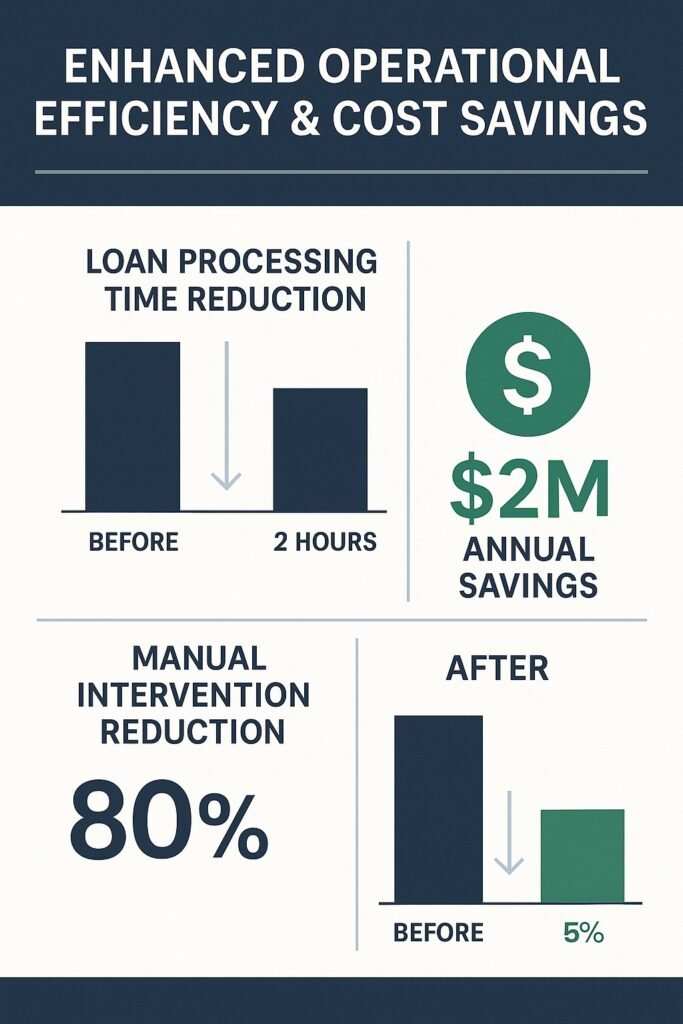 ENHANCED OPERATIONAL EFFICIENCY & COST SAVINGS

LOAN PROCESSING TIME REDUCTION

BEFORE

2 HOURS

$

$2M

ANNUAL SAVINGS

MANUAL INTERVENTION REDUCTION

80%

AFTER

BEFORE

5%