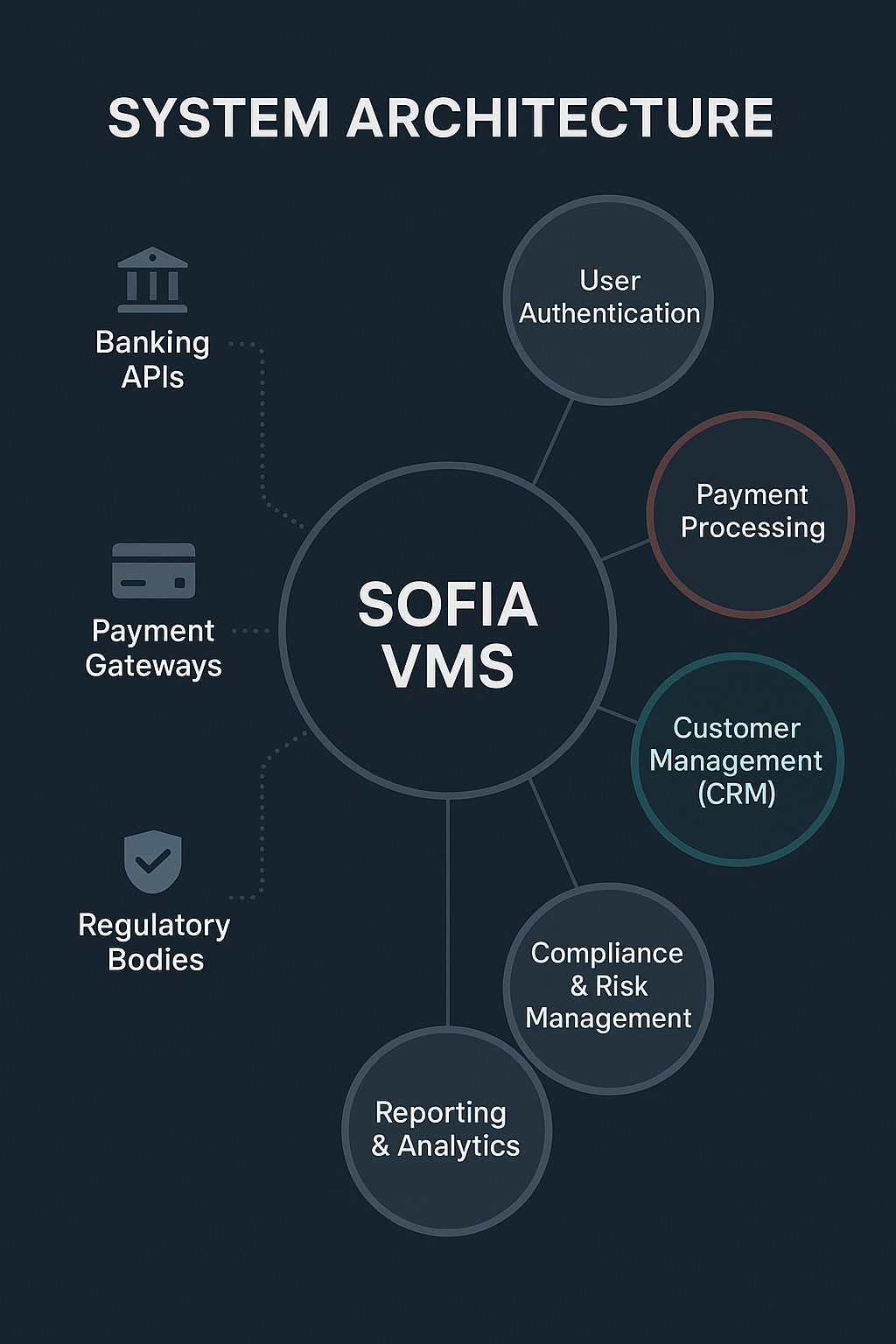 SYSTEM ARCHITECTURE

Banking APIs

Payment Gateways

Regulatory Bodies

SOFIA VMS

User Authentication

Payment Processing

Customer Management (CRM)

Compliance & Risk Management

Reporting & Analytics